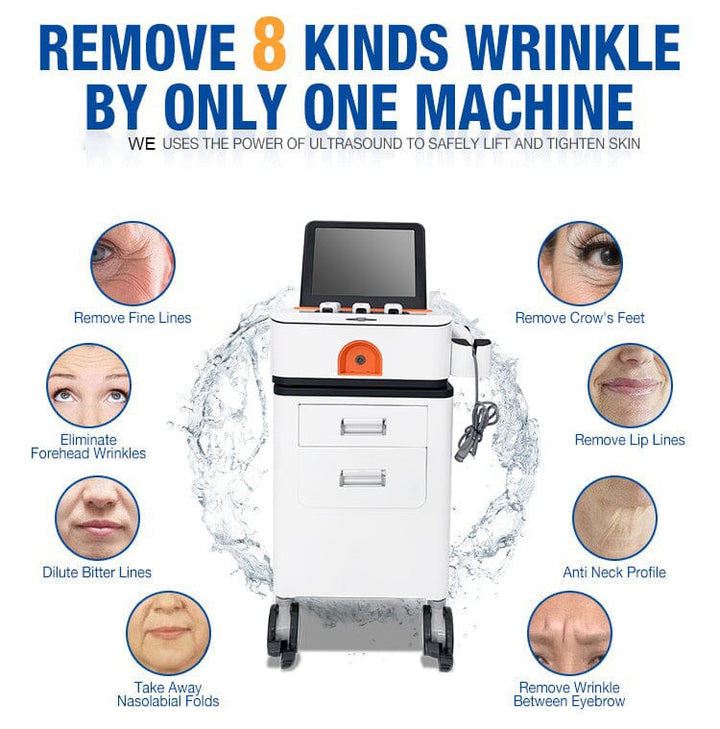 REMOVE 8 KINDS WRINKLE BY ONLY ONE MACHINE

WE USES THE POWER OF ULTRASOUND TO SAFELY LIFT AND TIGHTEN SKIN

Remove Fine Lines

Eliminate Forehead Wrinkles

Dilute Bitter Lines

Take Away Nasolabial Folds

Remove Crow's Feet

Remove Lip Lines

Anti Neck Profile

Remove Wrinkle Between Eyebrow